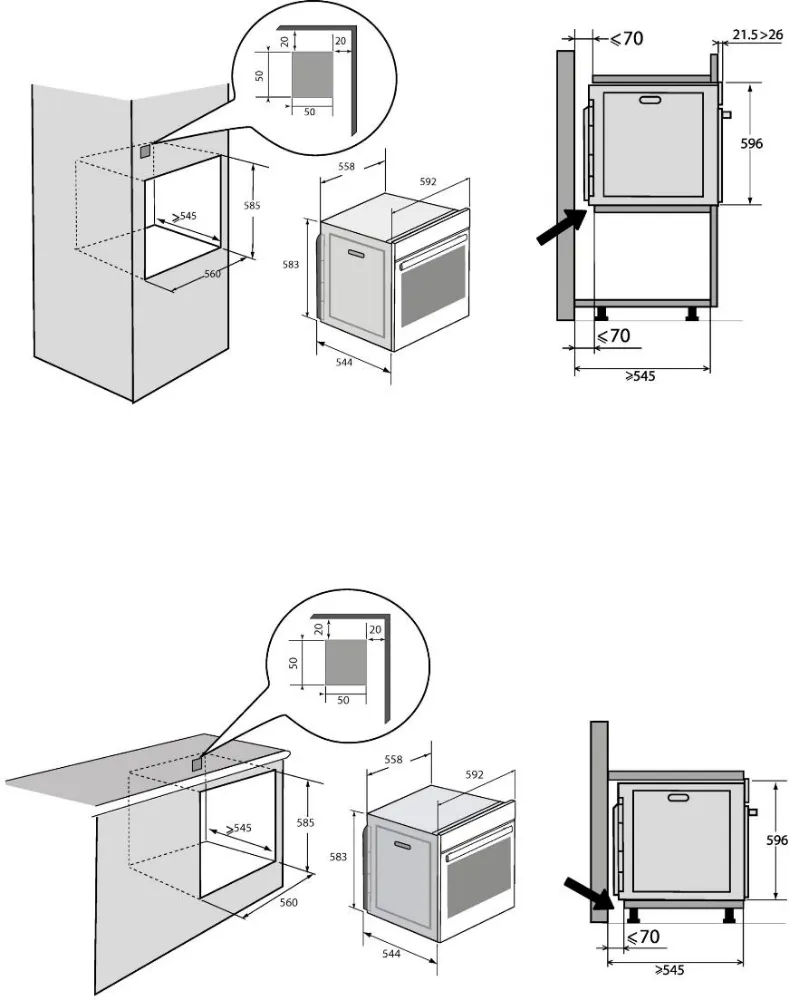 20
20
50
50
585
⩾545
560
558
592
583
544
⩽70
21.5>26
596
⩽70
⩾545

20
20
50
50
585
⩾545
560
558
592
583
544
596
⩽70
⩾545