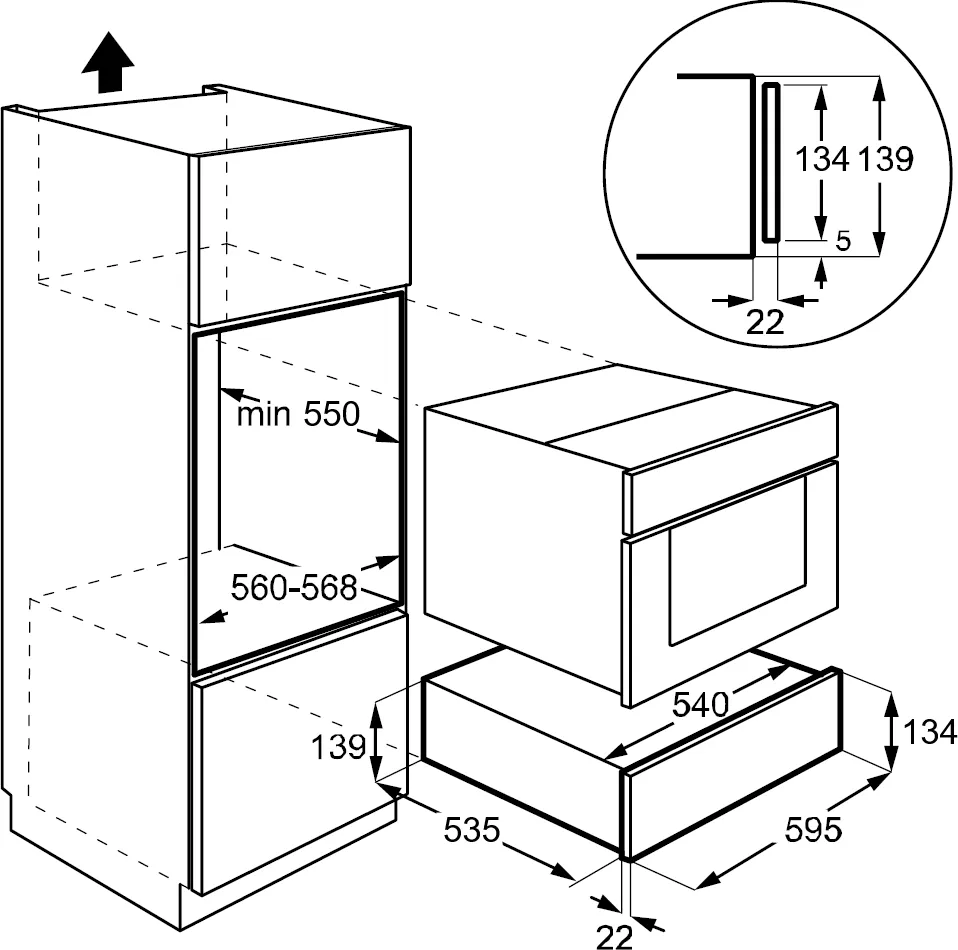 134
139
5
22
min 550
560-568
540
139
134
535
595
22